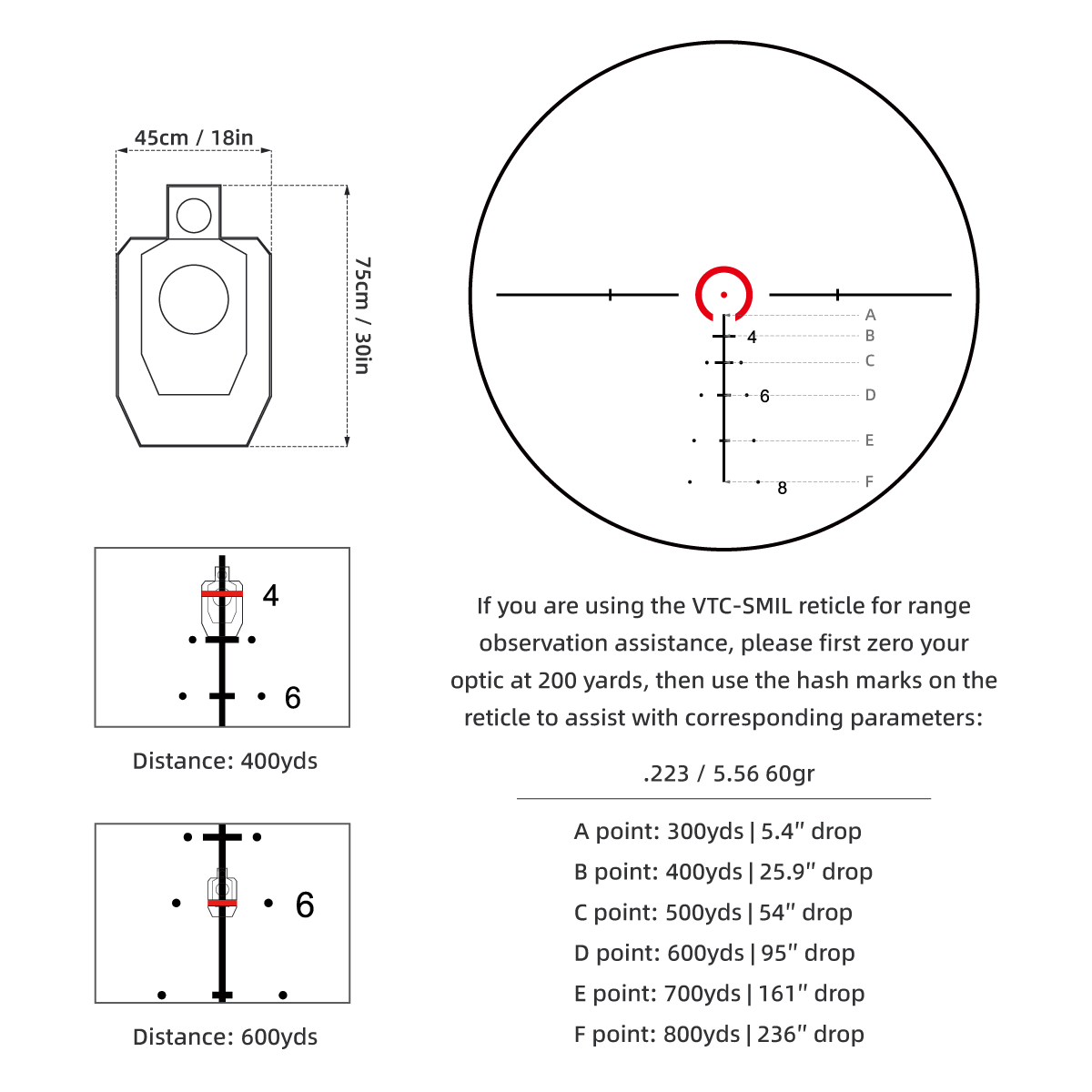 45cm / 18in

75cm / 30in

A
4 B
C
6 D
E
8 F

4

6

Distance: 400yds

6

Distance: 600yds

If you are using the VTC-SMIL reticle for range observation assistance, please first zero your optic at 200 yards, then use the hash marks on the reticle to assist with corresponding parameters:

.223 / 5.56 60gr

A point: 300yds | 5.4″ drop
B point: 400yds | 25.9″ drop
C point: 500yds | 54″ drop
D point: 600yds | 95″ drop
E point: 700yds | 161″ drop
F point: 800yds | 236″ drop